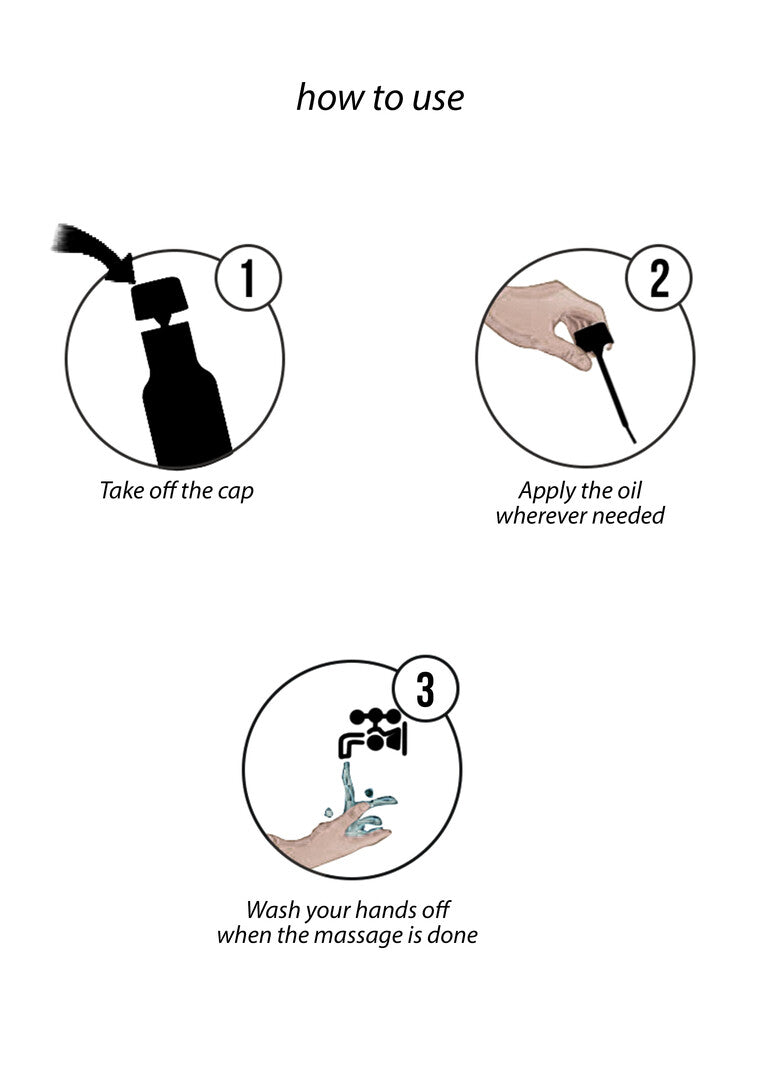 how to use

1

Take off the cap

2

Apply the oil wherever needed

3

Wash your hands off when the massage is done